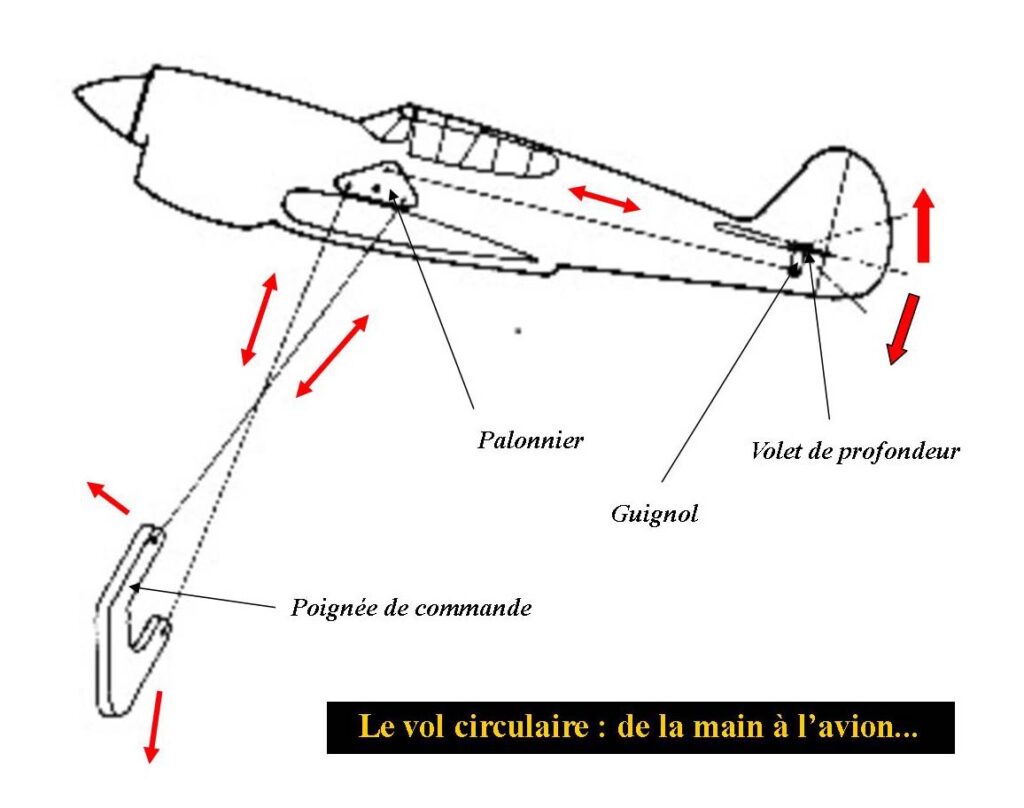 Palonnier

Volet de profondeur

Guignol

Poignée de commande

Le vol circulaire : de la main à l'avion...